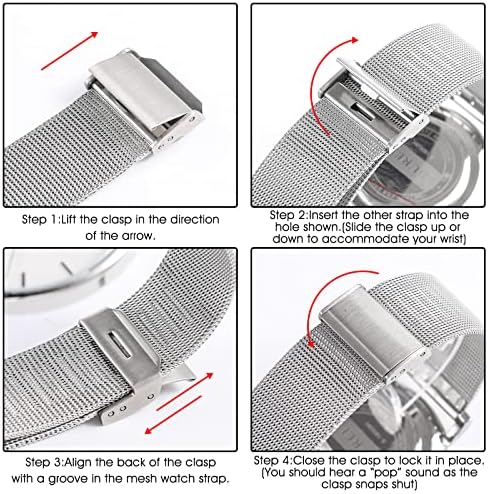 Step 1:Lift the clasp in the direction of the arrow.

Step 2:Insert the other strap into the hole shown.(Slide the clasp up or down to accommodate your wrist)

Step 3:Align the back of the clasp with a groove in the mesh watch strap.

Step 4:Close the clasp to lock it in place. (You should hear a "pop" sound as the clasp snaps shut)